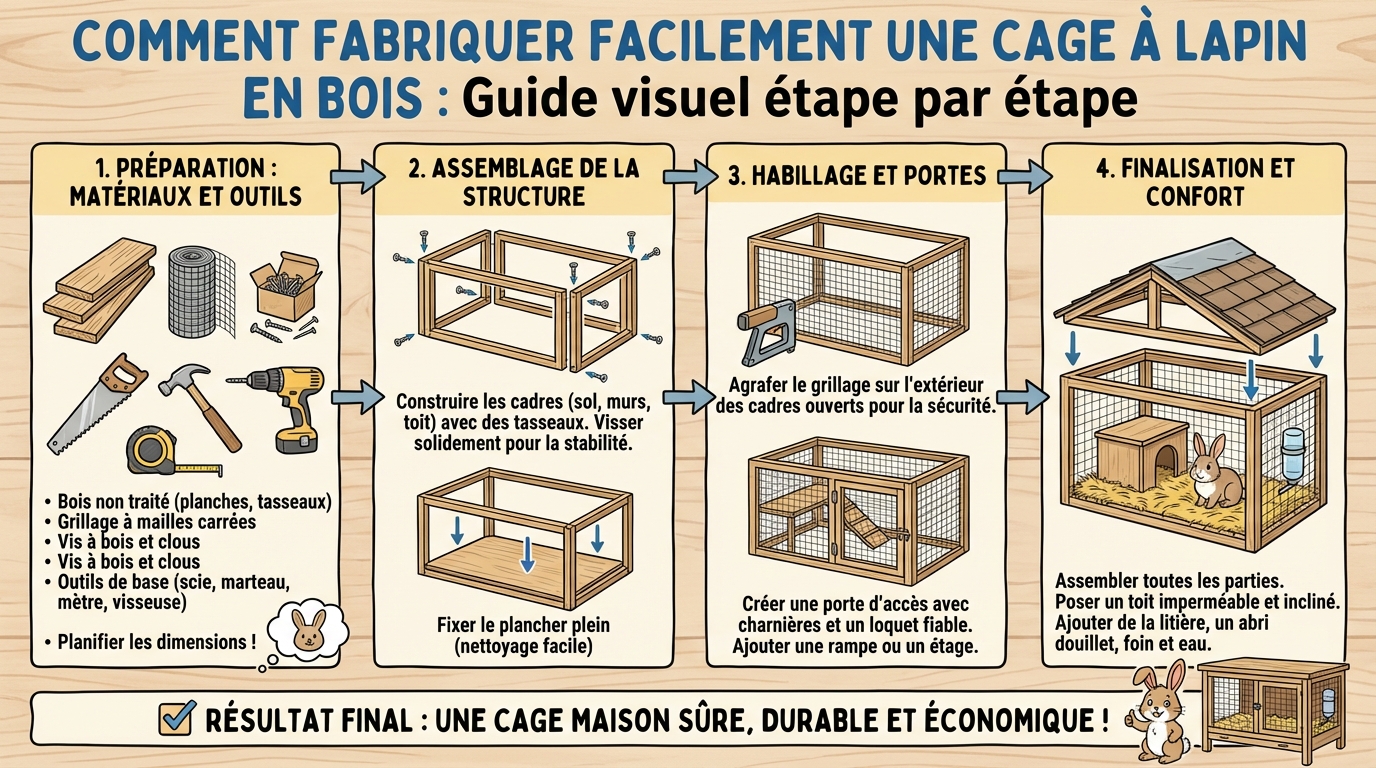 COMMENT FABRIQUER FACILEMENT UNE CAGE À LAPIN EN BOIS : Guide visuel étape par étape

1. PRÉPARATION : MATÉRIAUX ET OUTILS

• Bois non traité (planches, tasseaux)
• Grillage à mailles carrées
• Vis à bois et clous
• Vis à bois et clous
• Outils de base (scie, marteau, mètre, visseuse)

• Planifier les dimensions !

2. ASSEMBLAGE DE LA STRUCTURE

Construire les cadres (sol, murs, toit) avec des tasseaux. Visser solidement pour la stabilité.

Fixer le plancher plein (nettoyage facile)

3. HABILLAGE ET PORTES

Agrafer le grillage sur l'extérieur des cadres ouverts pour la sécurité.

Créer une porte d'accès avec charnières et un loquet fiable. Ajouter une rampe ou un étage.

4. FINALISATION ET CONFORT

Assembler toutes les parties. Poser un toit imperméable et incliné. Ajouter de la litière, un abri douillet, foin et eau.

RÉSULTAT FINAL : UNE CAGE MAISON SÛRE, DURABLE ET ÉCONOMIQUE !